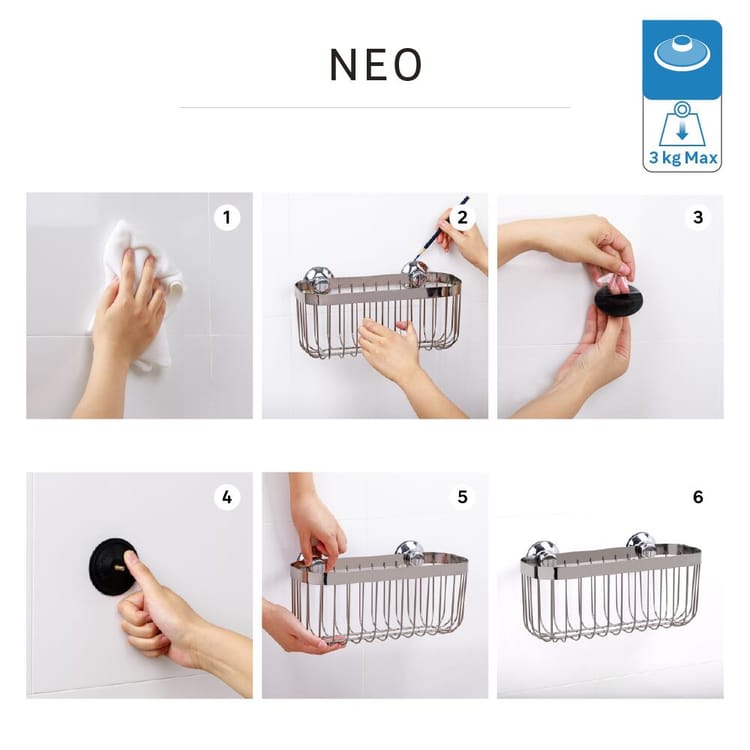 NEO

3 kg Max

1

2

3

4

5

6