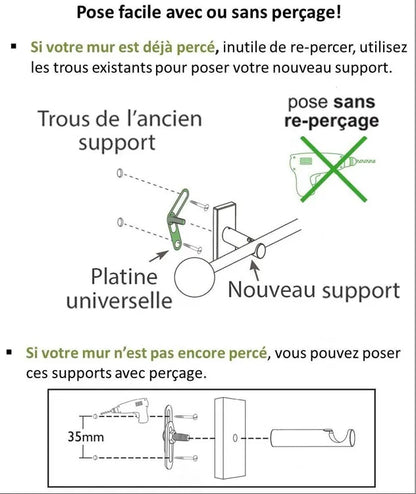 Pose facile avec ou sans perçage!

▪ Si votre mur est déjà percé, inutile de re-percer, utilisez les trous existants pour poser votre nouveau support.

Trous de l'ancien support

pose sans re-perçage

Platine universelle

Nouveau support

▪ Si votre mur n'est pas encore percé, vous pouvez poser ces supports avec perçage.

35mm