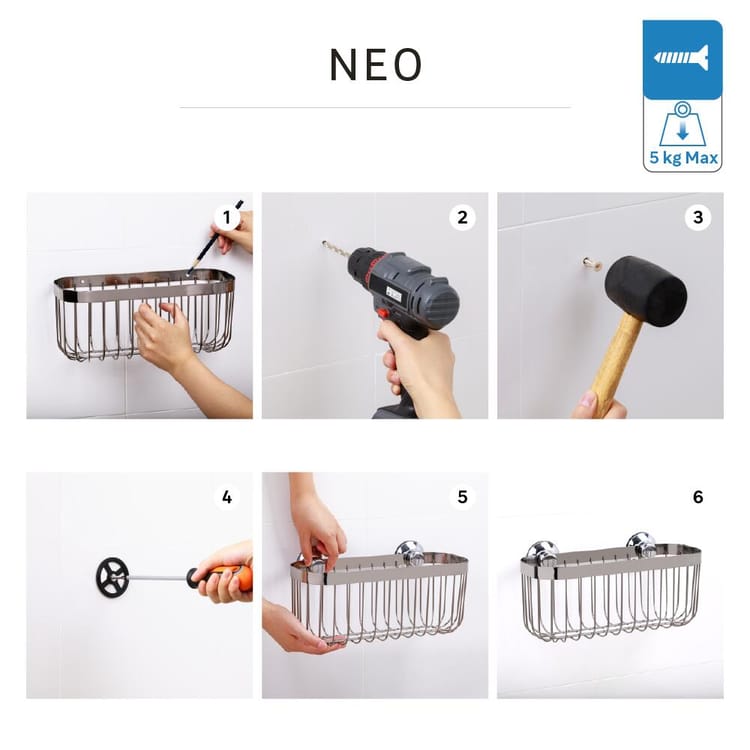 NEO

5 kg Max

1

2

3

4

5

6