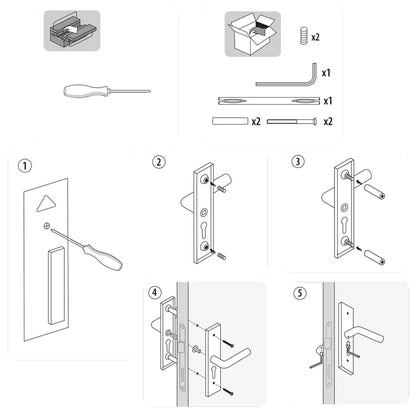 x2

x1

x1

x2

x2

1

2

3

4

5