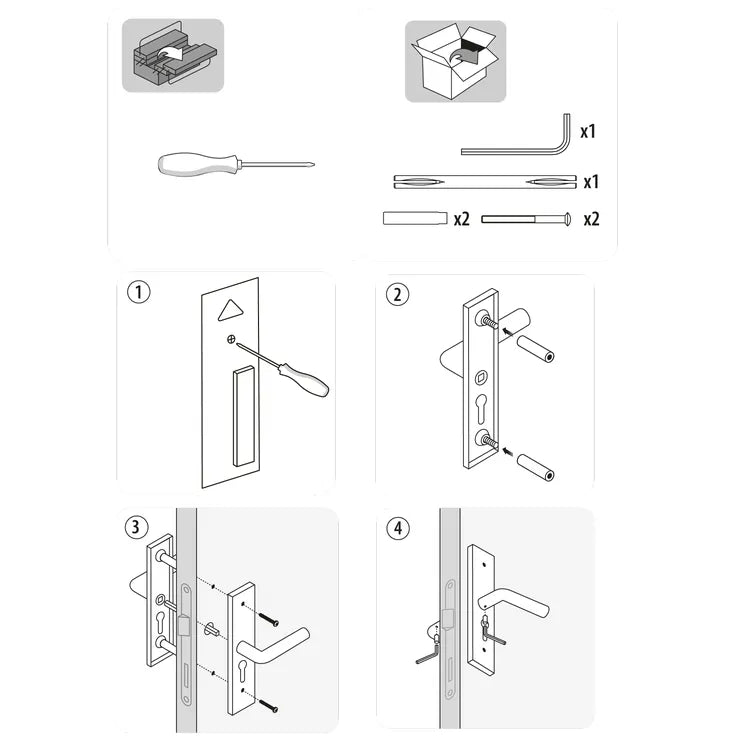 x1
x1
x2
x2
1
2
3
4