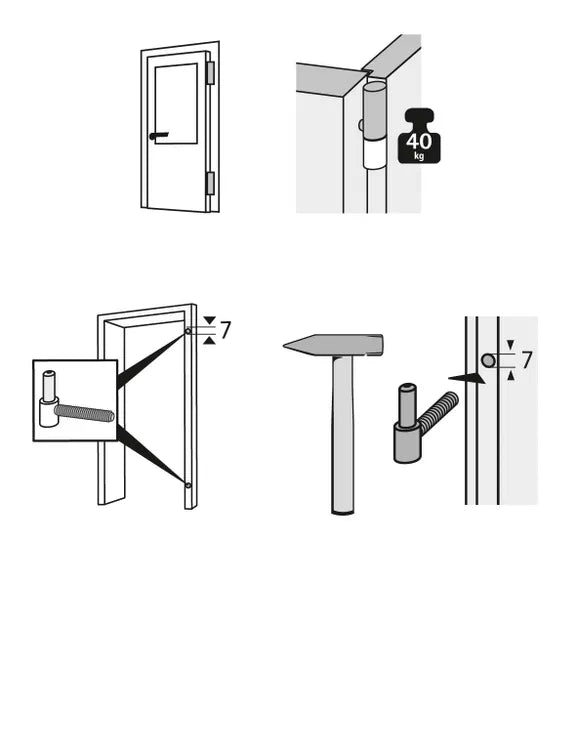 40
kg

7

7