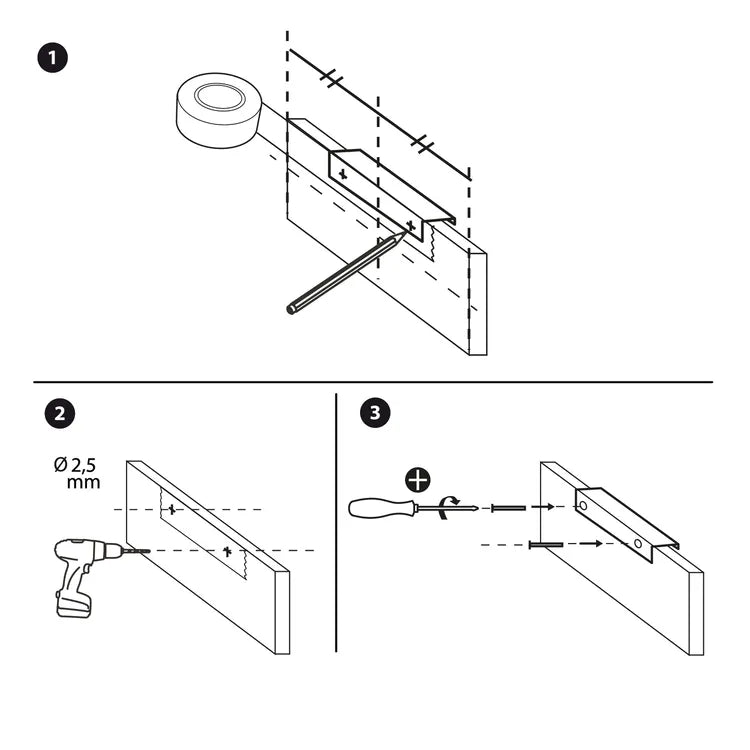 1

2

Ø 2,5
mm

3