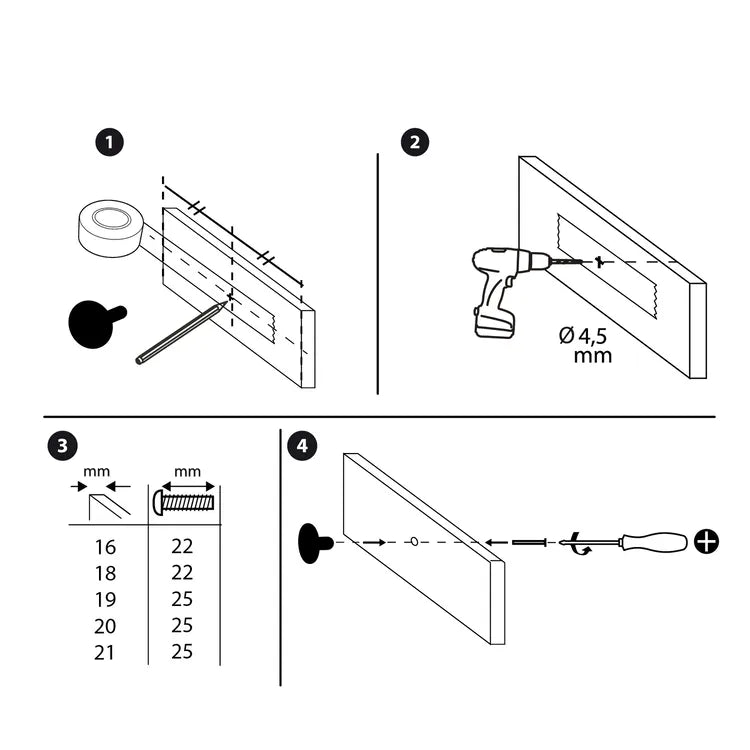 1

2

Ø 4,5 mm

3

| mm | mm |
|---|---|
| 16 | 22 |
| 18 | 22 |
| 19 | 25 |
| 20 | 25 |
| 21 | 25 |

4