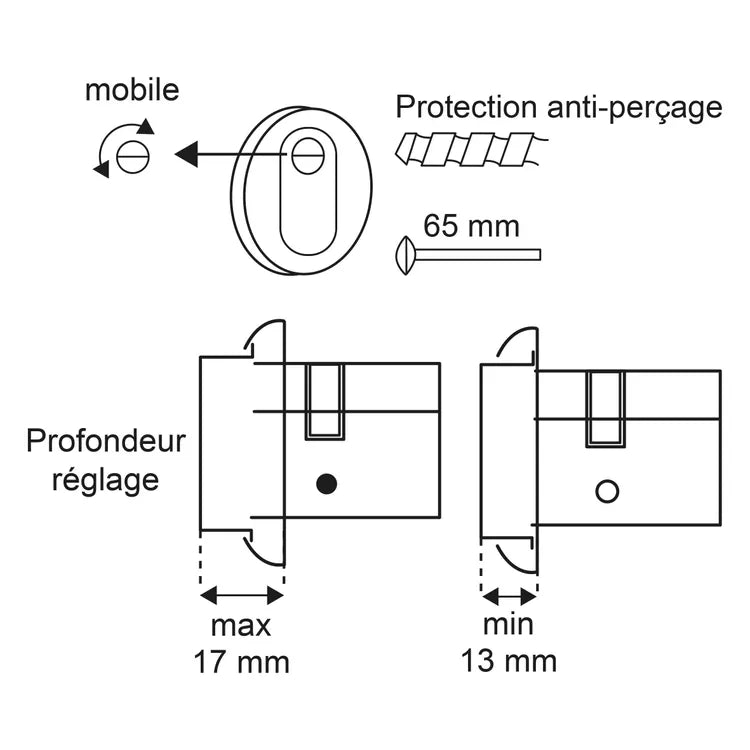 mobile

Protection anti-perçage

65 mm

Profondeur réglage

max
17 mm

min
13 mm