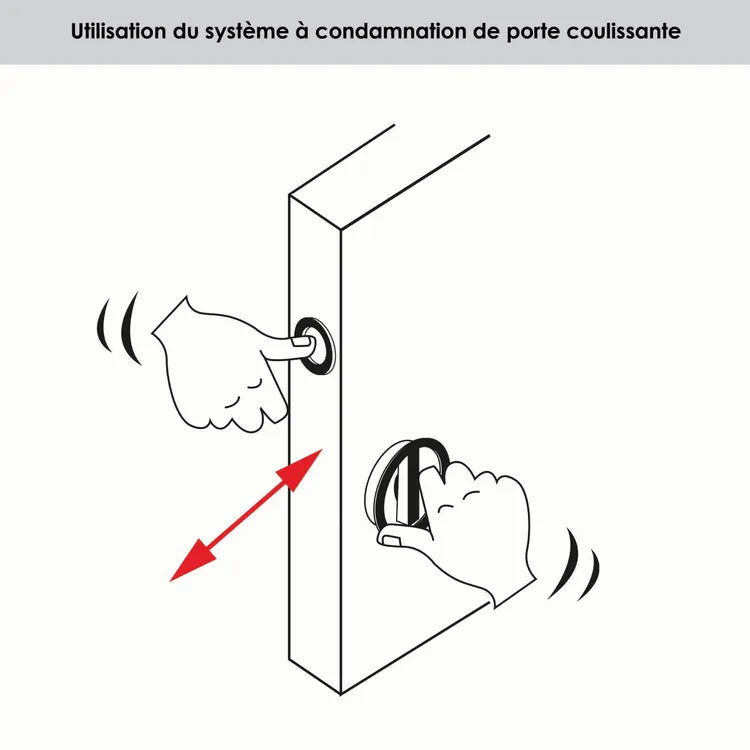 Utilisation du système à condamnation de porte coulissante