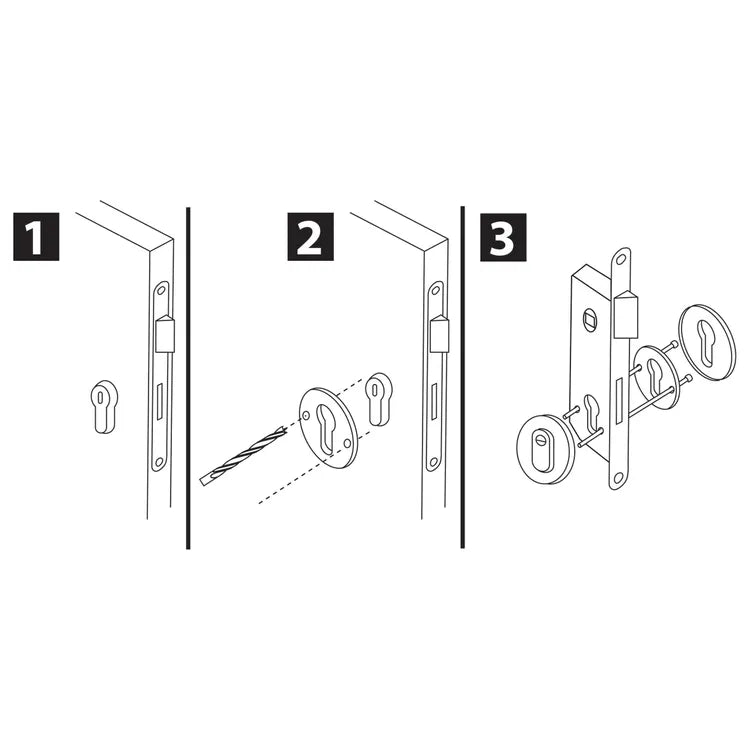 1

2

3