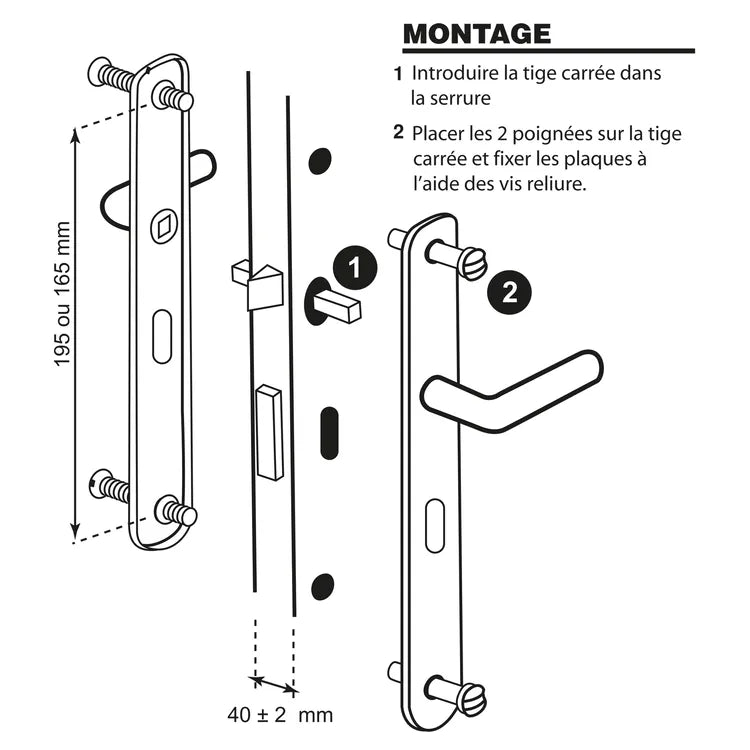 MONTAGE

1 Introduire la tige carrée dans la serrure

2 Placer les 2 poignées sur la tige carrée et fixer les plaques à l'aide des vis reliure.

195 ou 165 mm

1

2

40 ± 2 mm