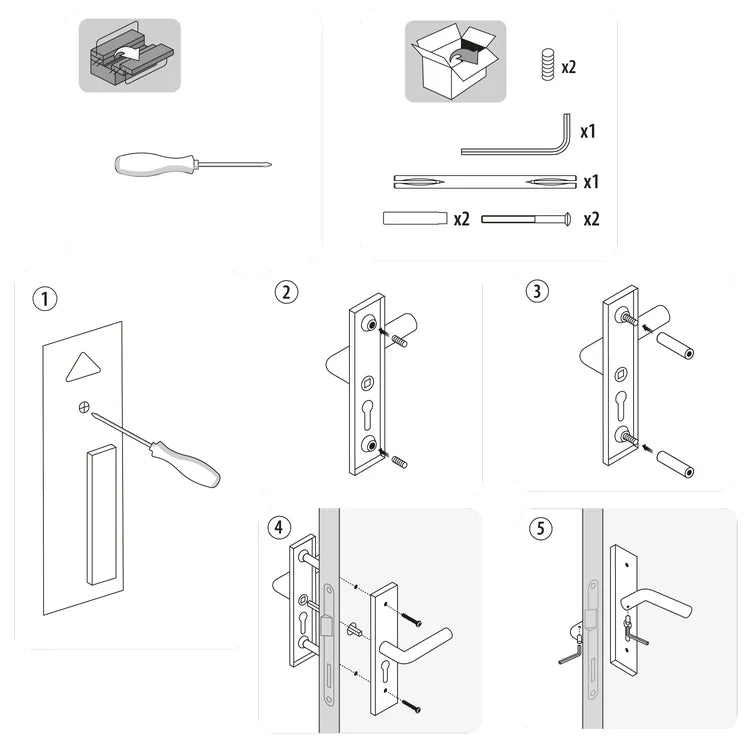 x2
x1
x1
x2
x2
1
2
3
4
5