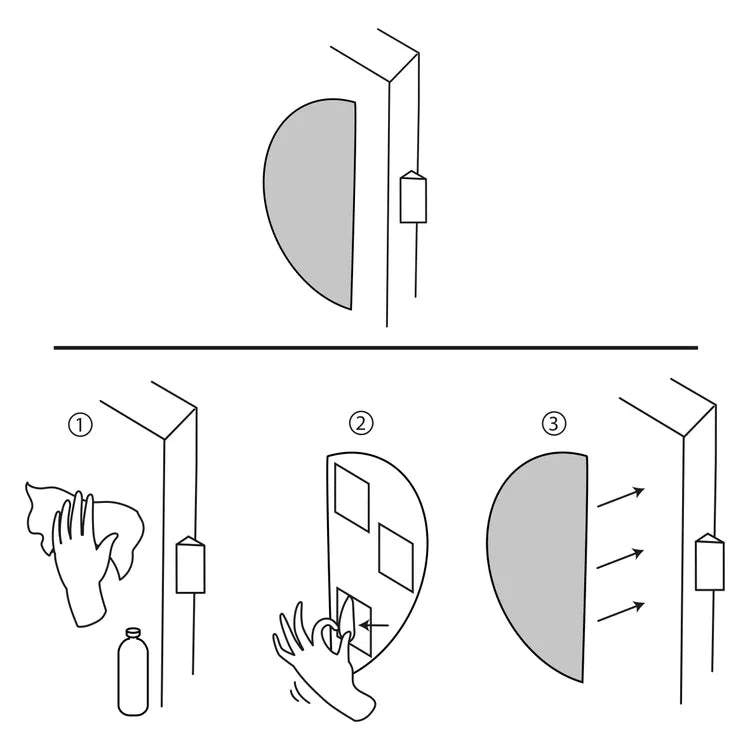 ①

②

③